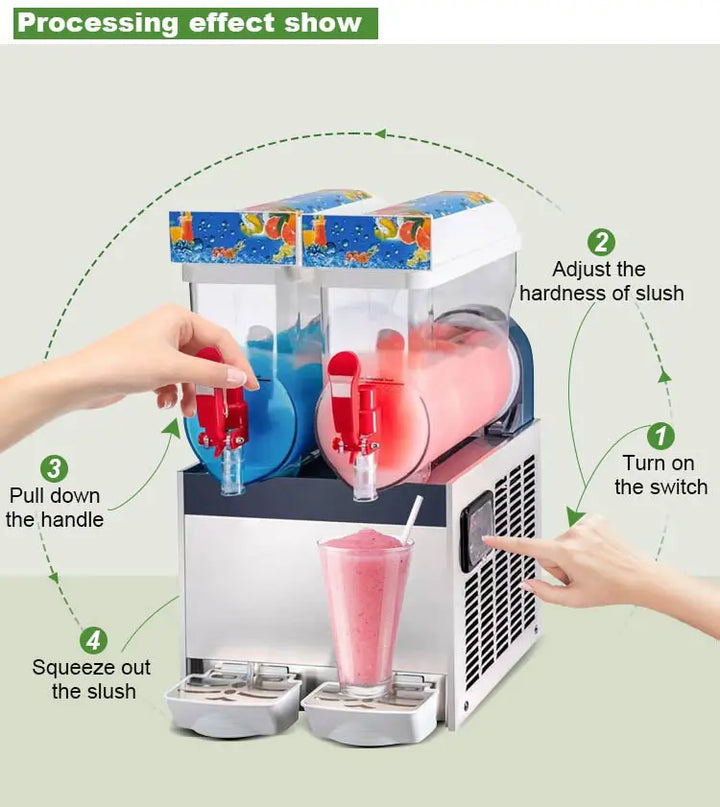 Processing effect show

2
Adjust the hardness of slush

1
Turn on the switch

3
Pull down the handle

4
Squeeze out the slush